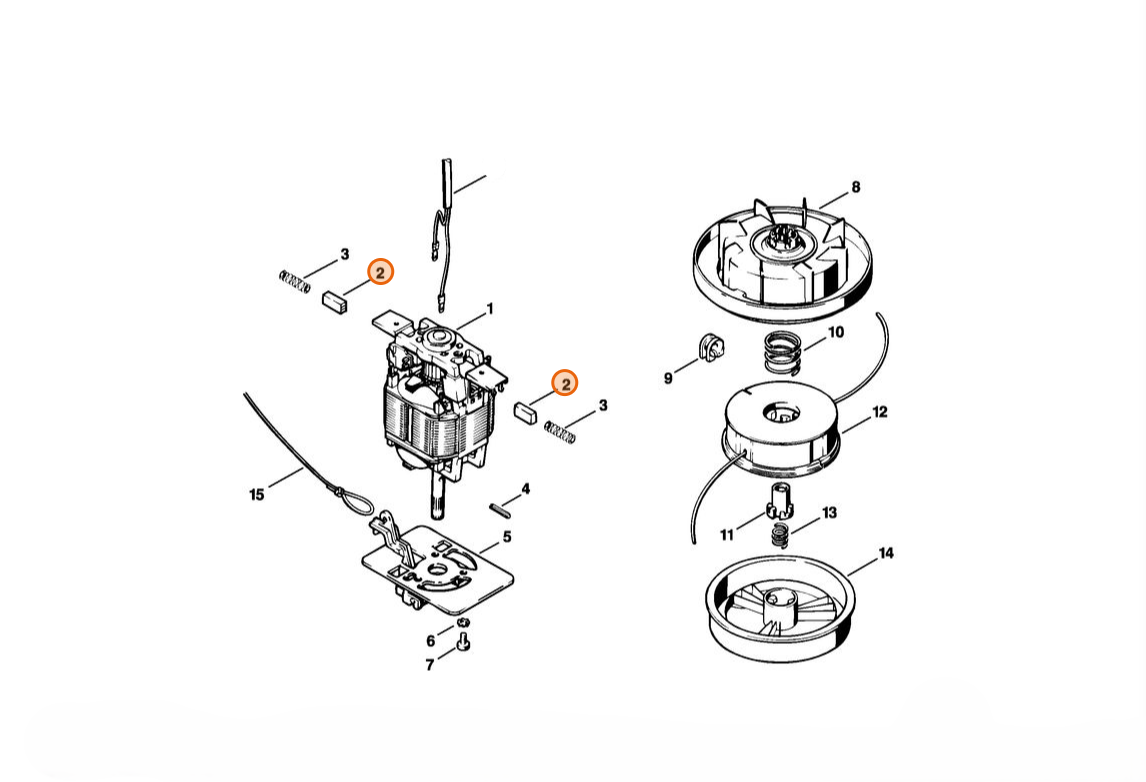 3
2
1
2
3
15
4
5
6
7
8
10
9
12
11
13
14